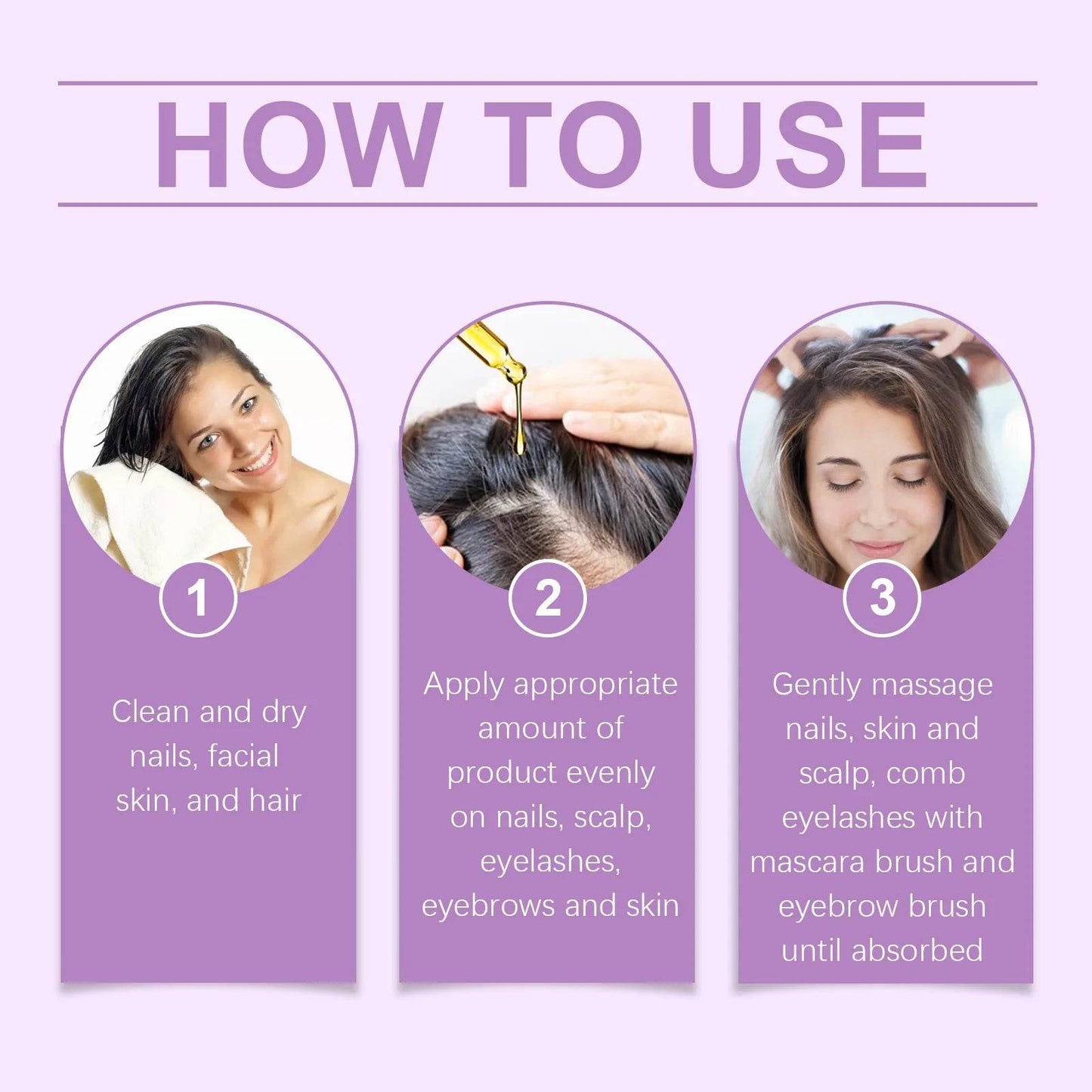 HOW TO USE

1

Clean and dry nails, facial skin, and hair

2

Apply appropriate amount of product evenly on nails, scalp, eyelashes, eyebrows and skin

3

Gently massage nails, skin and scalp, comb eyelashes with mascara brush and eyebrow brush until absorbed