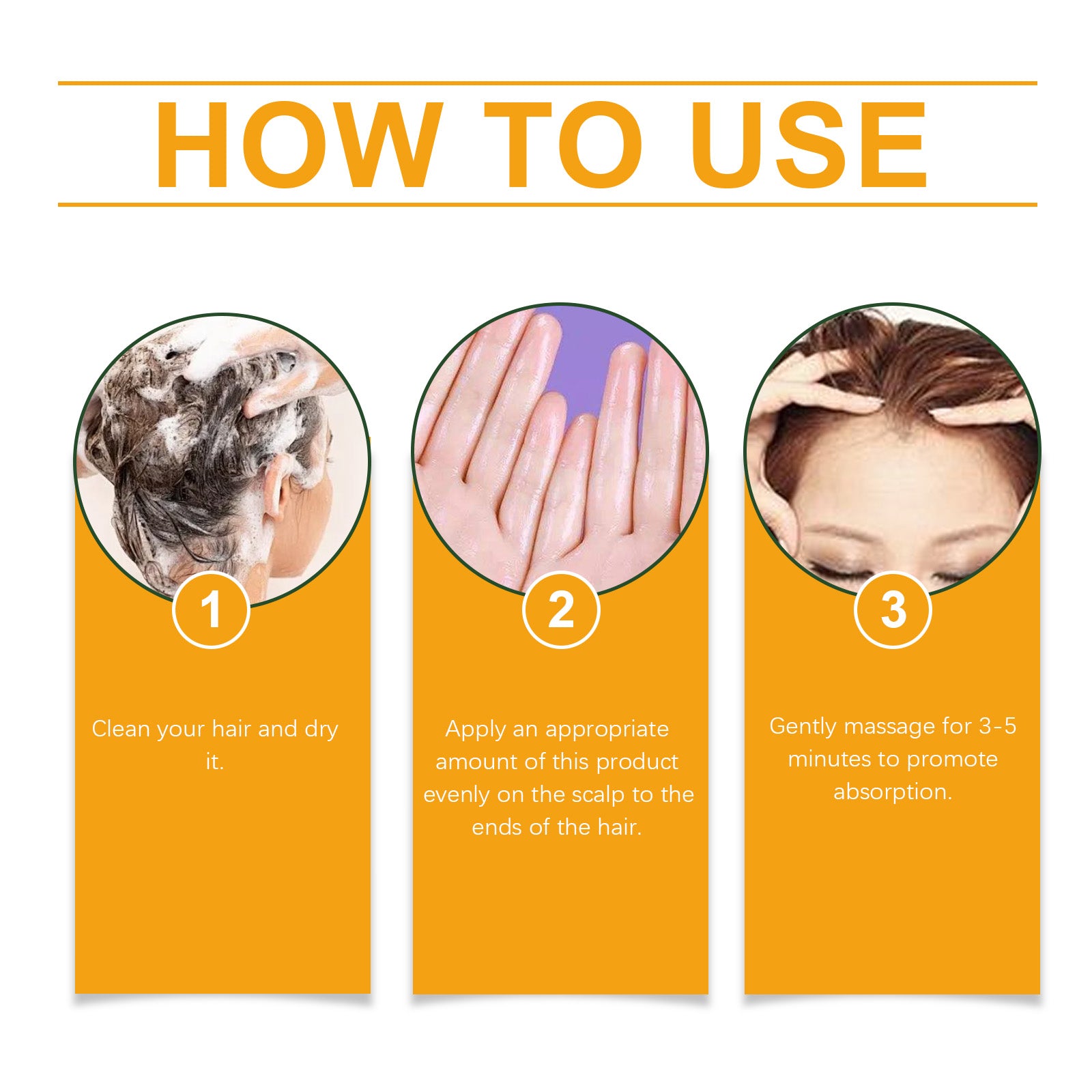 HOW TO USE

1

Clean your hair and dry it.

2

Apply an appropriate amount of this product evenly on the scalp to the ends of the hair.

3

Gently massage for 3-5 minutes to promote absorption.