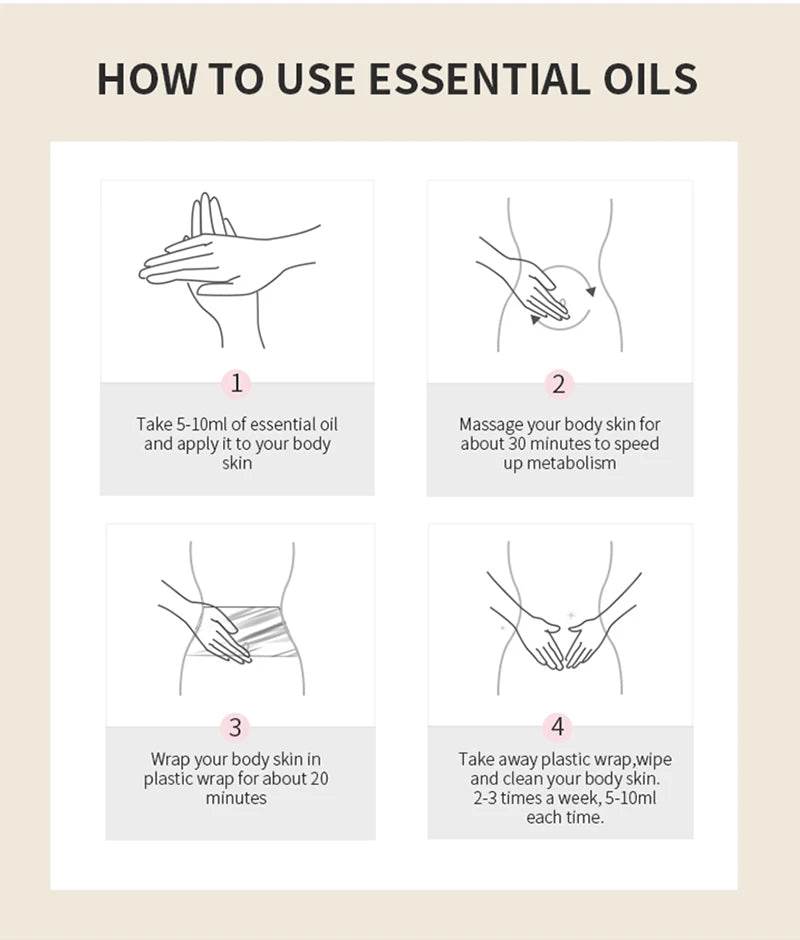 HOW TO USE ESSENTIAL OILS

1

Take 5-10ml of essential oil and apply it to your body skin

2

Massage your body skin for about 30 minutes to speed up metabolism

3

Wrap your body skin in plastic wrap for about 20 minutes

4

Take away plastic wrap,wipe and clean your body skin. 2-3 times a week, 5-10ml each time.